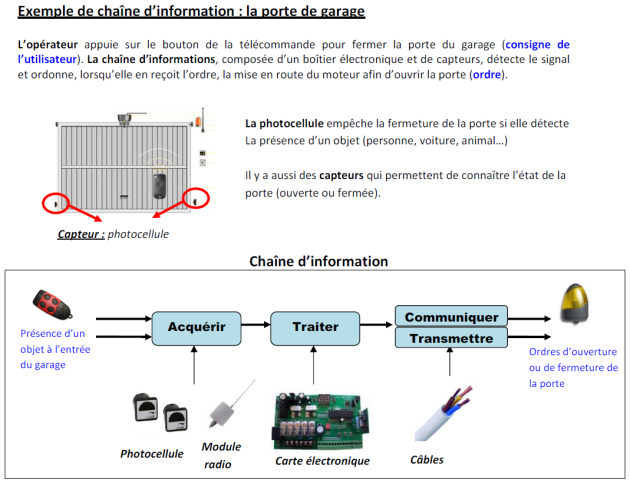 Exemple de chaîne d'information : la porte de garage

L'opérateur appuie sur le bouton de la télécommande pour fermer la porte du garage (consigne de l'utilisateur). La chaîne d'informations, composée d'un boîtier électronique et de capteurs, détecte le signal et ordonne, lorsqu'elle en reçoit l'ordre, la mise en route du moteur afin d'ouvrir la porte (ordre).

La photocellule empêche la fermeture de la porte si elle détecte La présence d'un objet (personne, voiture, animal…)

Il y a aussi des capteurs qui permettent de connaître l'état de la porte (ouverte ou fermée).

Capteur : photocellule

Chaîne d'information

Présence d'un objet à l'entrée du garage

Acquérir

Traiter

Communiquer

Transmettre

Ordres d'ouverture ou de fermeture de la porte

Photocellule

Module radio

Carte électronique

Câbles